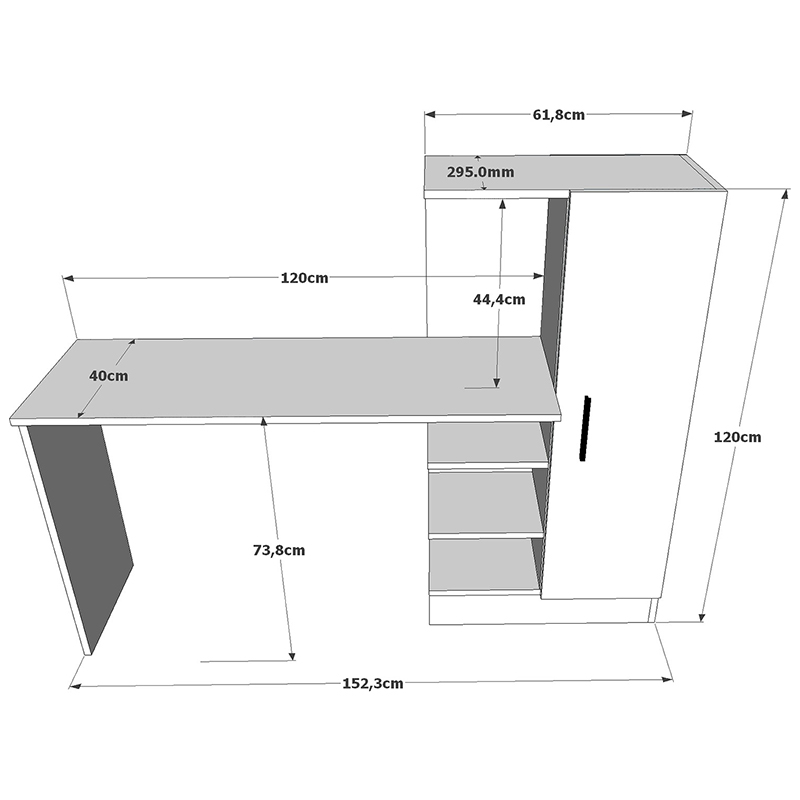 61,8cm
295.0mm
120cm
44,4cm
40cm
120cm
73,8cm
152,3cm